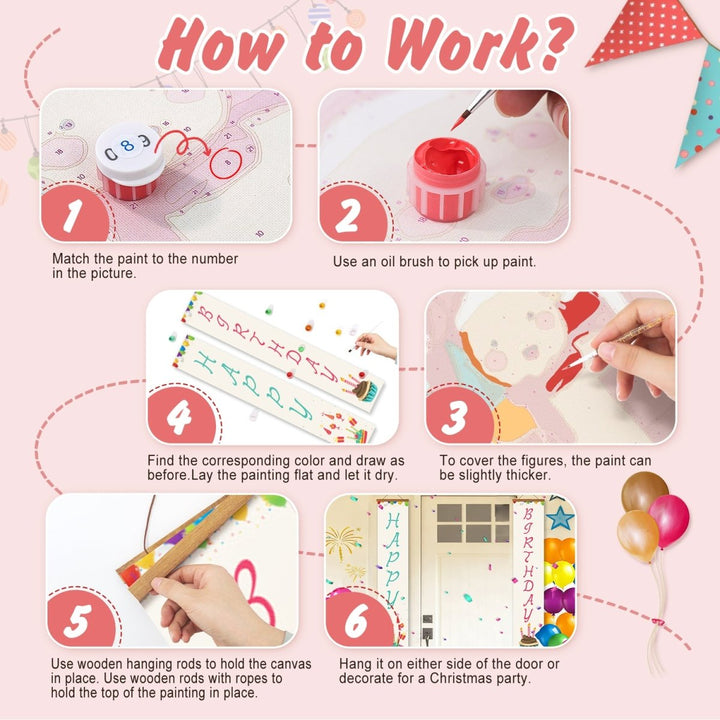 How to Work?

8

1

Match the paint to the number in the picture.

2

Use an oil brush to pick up paint.

BIRTHDAY

HAPPY

4

Find the corresponding color and draw as before.Lay the painting flat and let it dry.

3

To cover the figures, the paint can be slightly thicker.

5

Use wooden hanging rods to hold the canvas in place. Use wooden rods with ropes to hold the top of the painting in place.

HAPPY

BIRTHDAY

6

Hang it on either side of the door or decorate for a Christmas party.