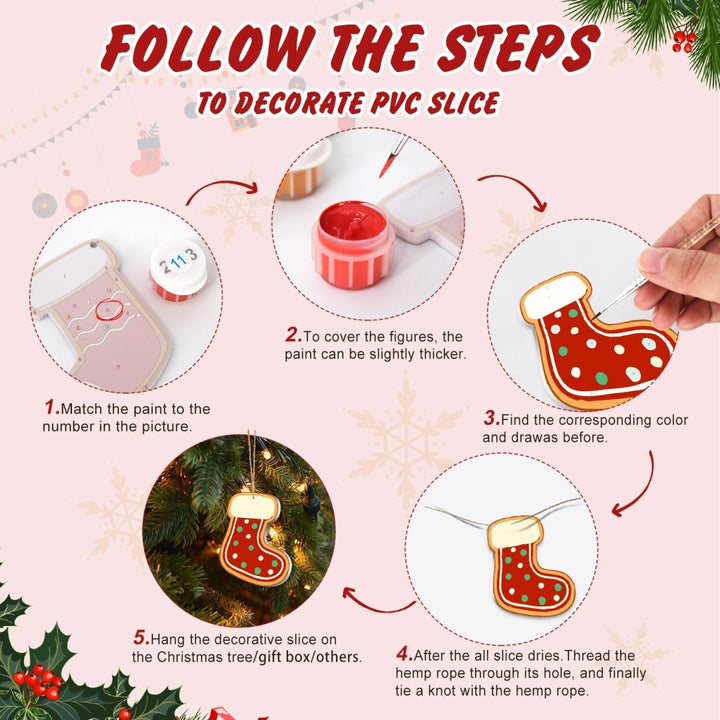 FOLLOW THE STEPS
TO DECORATE PVC SLICE

2113

1.Match the paint to the number in the picture.

2.To cover the figures, the paint can be slightly thicker.

3.Find the corresponding color and drawas before.

4.After the all slice dries.Thread the hemp rope through its hole, and finally tie a knot with the hemp rope.

5.Hang the decorative slice on the Christmas tree/gift box/others.