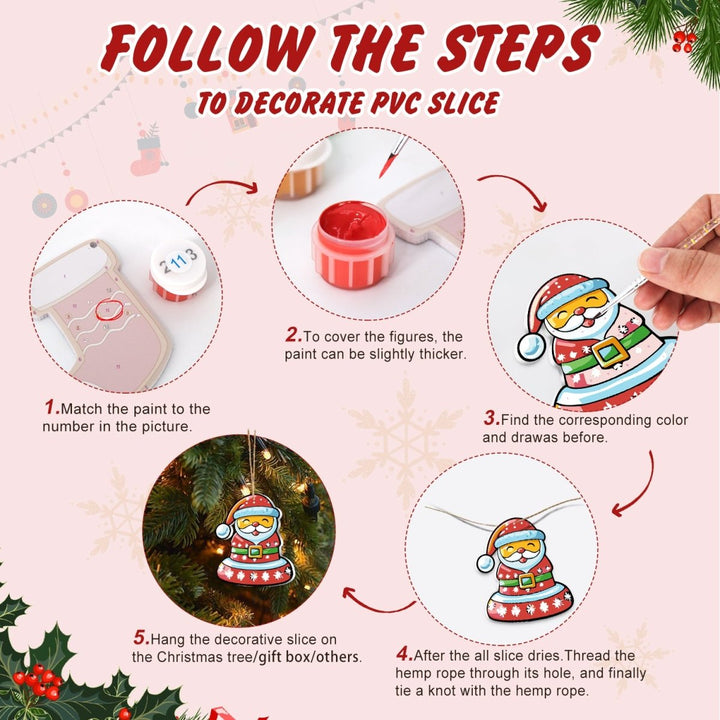 FOLLOW THE STEPS
TO DECORATE PVC SLICE

2113

1.Match the paint to the number in the picture.

2.To cover the figures, the paint can be slightly thicker.

3.Find the corresponding color and drawas before.

4.After the all slice dries.Thread the hemp rope through its hole, and finally tie a knot with the hemp rope.

5.Hang the decorative slice on the Christmas tree/gift box/others.