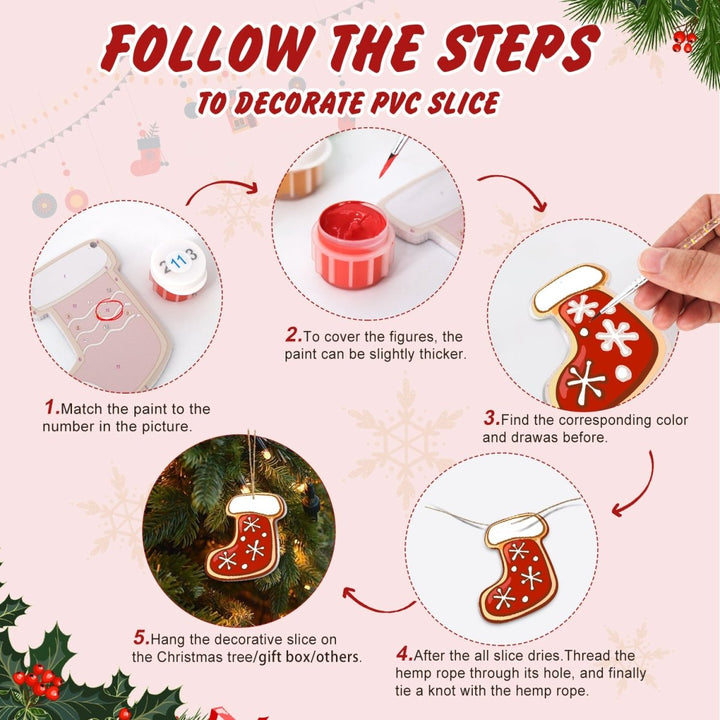 FOLLOW THE STEPS
TO DECORATE PVC SLICE

2113

1.Match the paint to the number in the picture.

2.To cover the figures, the paint can be slightly thicker.

3.Find the corresponding color and drawas before.

4.After the all slice dries.Thread the hemp rope through its hole, and finally tie a knot with the hemp rope.

5.Hang the decorative slice on the Christmas tree/gift box/others.