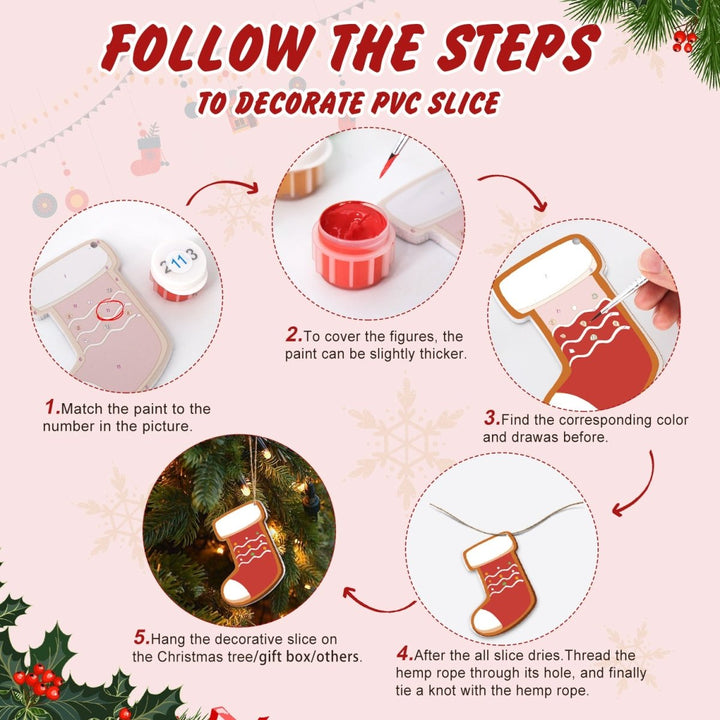 FOLLOW THE STEPS
TO DECORATE PVC SLICE

2113

1.Match the paint to the number in the picture.

2.To cover the figures, the paint can be slightly thicker.

3.Find the corresponding color and drawas before.

4.After the all slice dries.Thread the hemp rope through its hole, and finally tie a knot with the hemp rope.

5.Hang the decorative slice on the Christmas tree/gift box/others.