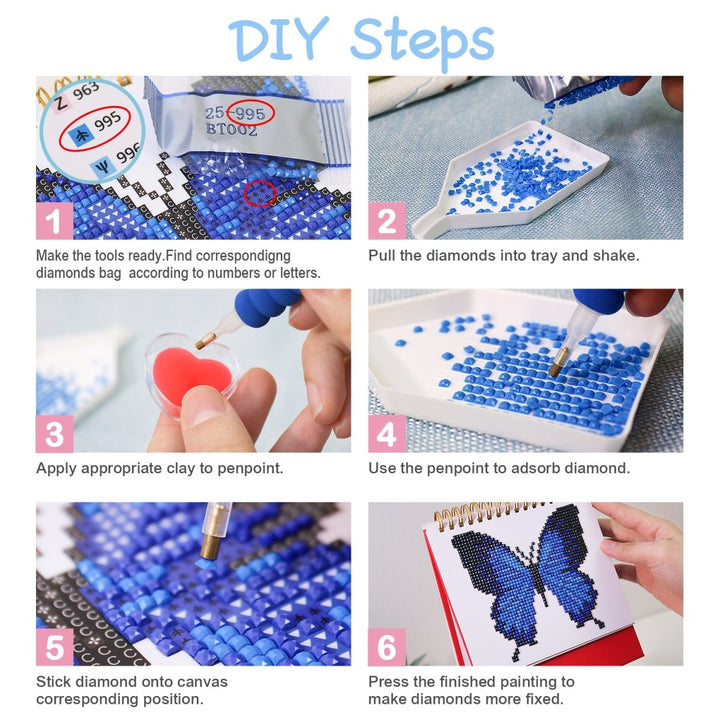 DIY Steps

Z 963
995
Ψ 996
25-995
BT002

1

Make the tools ready.Find correspondigng diamonds bag according to numbers or letters.

2

Pull the diamonds into tray and shake.

3

Apply appropriate clay to penpoint.

4

Use the penpoint to adsorb diamond.

5

Stick diamond onto canvas corresponding position.

6

Press the finished painting to make diamonds more fixed.